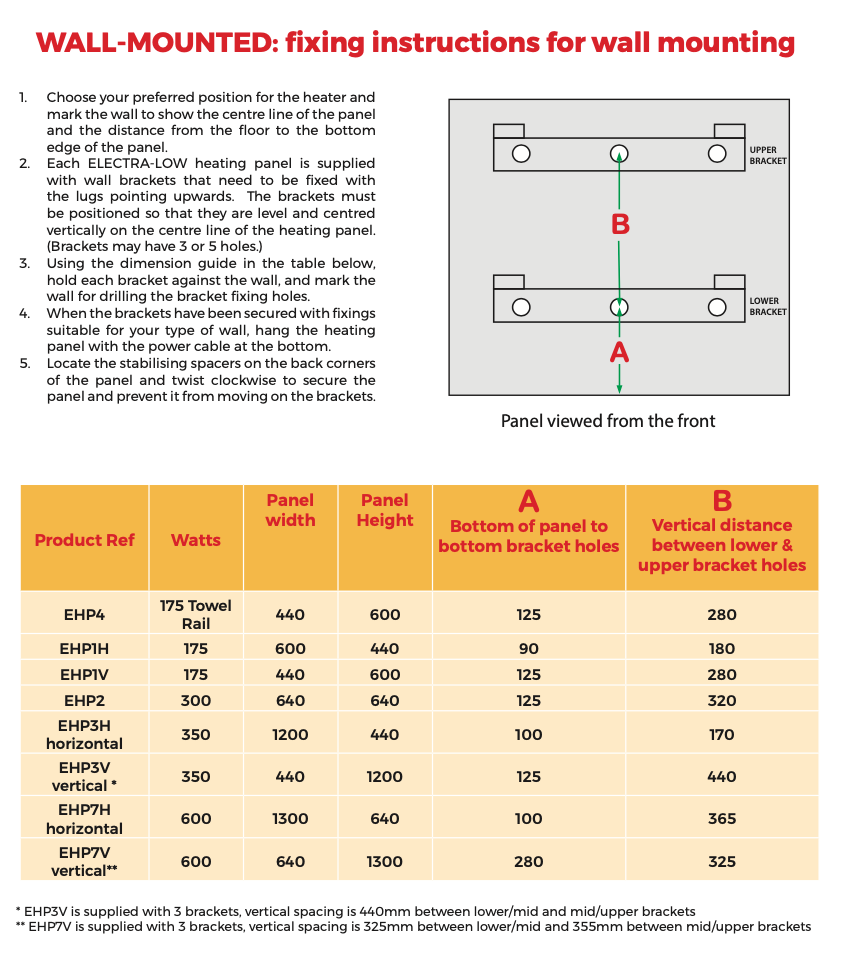 WALL-MOUNTED: fixing instructions for wall mounting

1. Choose your preferred position for the heater and mark the wall to show the centre line of the panel and the distance from the floor to the bottom edge of the panel.
2. Each ELECTRA-LOW heating panel is supplied with wall brackets that need to be fixed with the lugs pointing upwards. The brackets must be positioned so that they are level and centred vertically on the centre line of the heating panel. (Brackets may have 3 or 5 holes.)
3. Using the dimension guide in the table below, hold each bracket against the wall, and mark the wall for drilling the bracket fixing holes.
4. When the brackets have been secured with fixings suitable for your type of wall, hang the heating panel with the power cable at the bottom.
5. Locate the stabilising spacers on the back corners of the panel and twist clockwise to secure the panel and prevent it from moving on the brackets.

UPPER BRACKET

B

LOWER BRACKET

A

Panel viewed from the front

| Product Ref | Watts | Panel width | Panel Height | A Bottom of panel to bottom bracket holes | B Vertical distance between lower & upper bracket holes |
|---|---|---|---|---|---|
| EHP4 | 175 Towel Rail | 440 | 600 | 125 | 280 |
| EHP1H | 175 | 600 | 440 | 90 | 180 |
| EHP1V | 175 | 440 | 600 | 125 | 280 |
| EHP2 | 300 | 640 | 640 | 125 | 320 |
| EHP3H horizontal | 350 | 1200 | 440 | 100 | 170 |
| EHP3V vertical * | 350 | 440 | 1200 | 125 | 440 |
| EHP7H horizontal | 600 | 1300 | 640 | 100 | 365 |
| EHP7V vertical** | 600 | 640 | 1300 | 280 | 325 |

* EHP3V is supplied with 3 brackets, vertical spacing is 440mm between lower/mid and mid/upper brackets
** EHP7V is supplied with 3 brackets, vertical spacing is 325mm between lower/mid and 355mm between mid/upper brackets