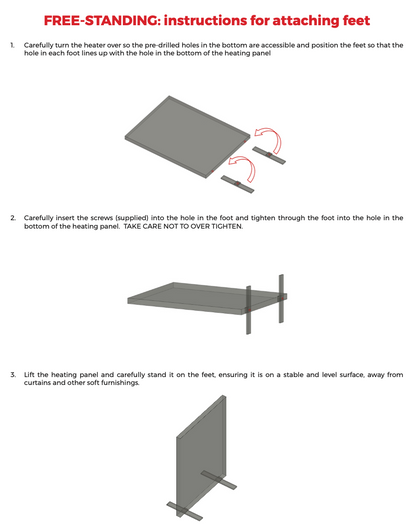 FREE-STANDING: instructions for attaching feet

1. Carefully turn the heater over so the pre-drilled holes in the bottom are accessible and position the feet so that the hole in each foot lines up with the hole in the bottom of the heating panel

2. Carefully insert the screws (supplied) into the hole in the foot and tighten through the foot into the hole in the bottom of the heating panel. TAKE CARE NOT TO OVER TIGHTEN.

3. Lift the heating panel and carefully stand it on the feet, ensuring it is on a stable and level surface, away from curtains and other soft furnishings.