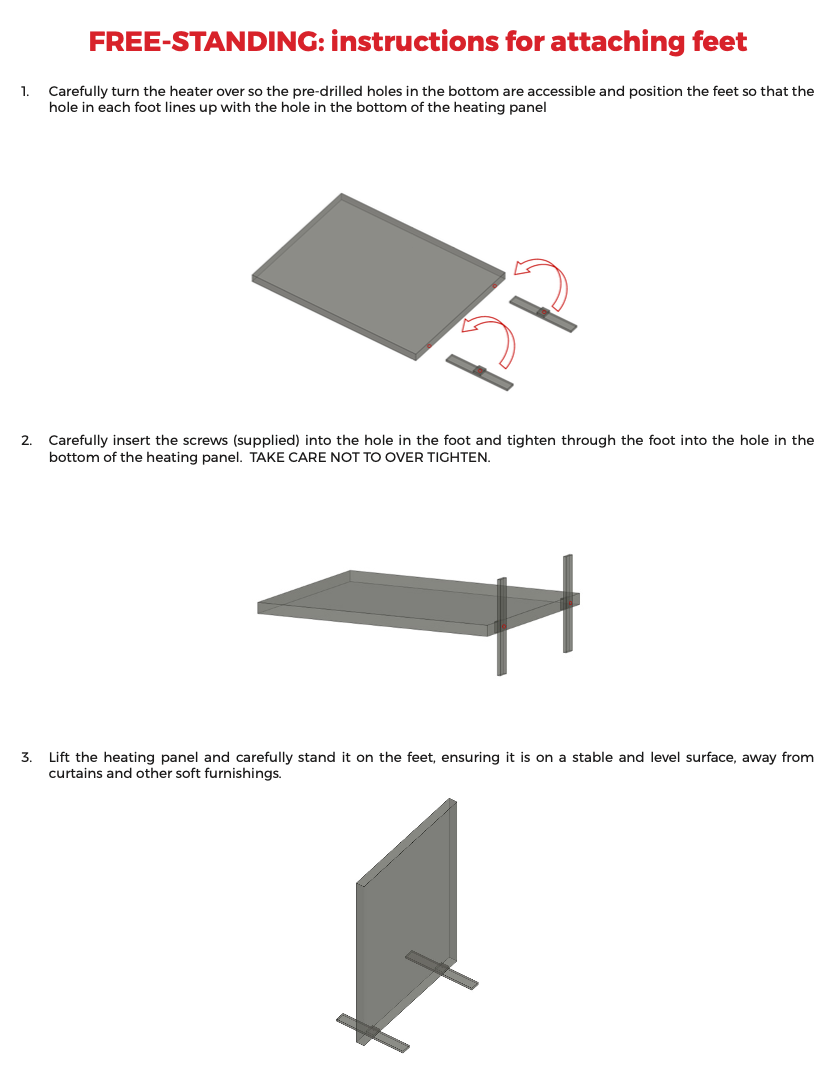 FREE-STANDING: instructions for attaching feet

1. Carefully turn the heater over so the pre-drilled holes in the bottom are accessible and position the feet so that the hole in each foot lines up with the hole in the bottom of the heating panel

2. Carefully insert the screws (supplied) into the hole in the foot and tighten through the foot into the hole in the bottom of the heating panel. TAKE CARE NOT TO OVER TIGHTEN.

3. Lift the heating panel and carefully stand it on the feet, ensuring it is on a stable and level surface, away from curtains and other soft furnishings.